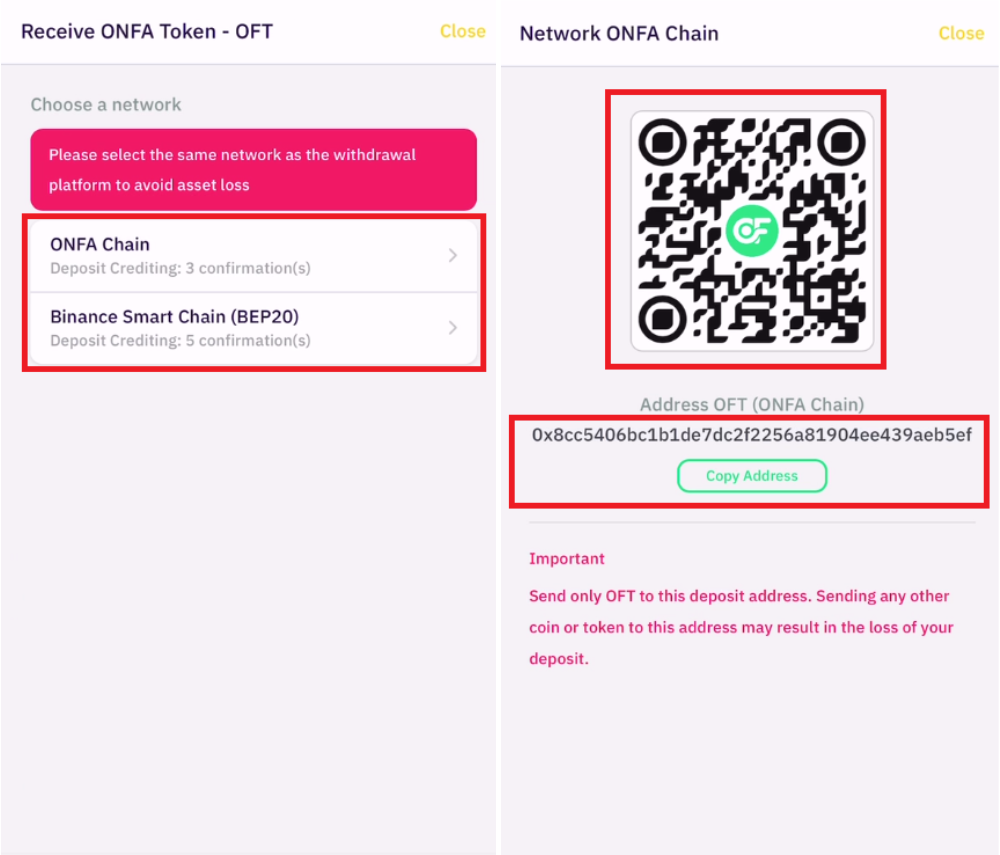 Receive ONFA Token - OFT

Close

Choose a network

Please select the same network as the withdrawal platform to avoid asset loss

ONFA Chain
Deposit Crediting: 3 confirmation(s)

Binance Smart Chain (BEP20)
Deposit Crediting: 5 confirmation(s)

Network ONFA Chain

Close

Address OFT (ONFA Chain)

0x8cc5406bc1b1de7dc2f2256a81904ee439aeb5ef

Copy Address

Important

Send only OFT to this deposit address. Sending any other coin or token to this address may result in the loss of your deposit.